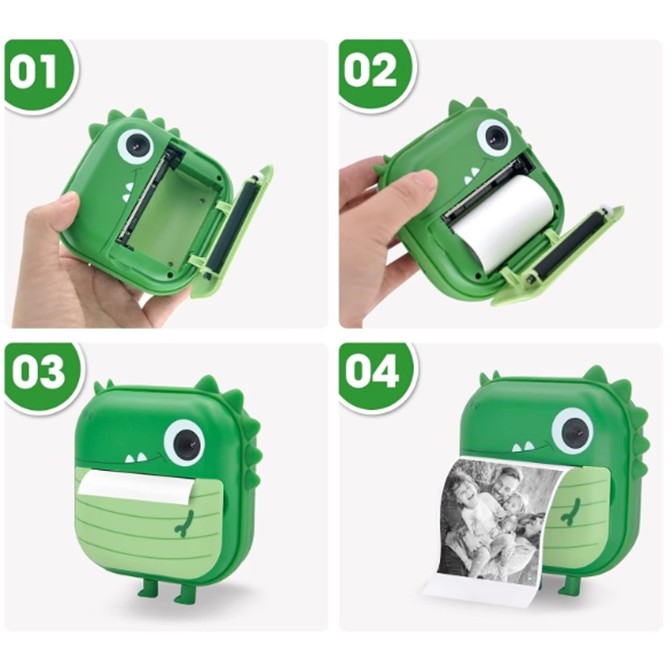 01

02

03

04