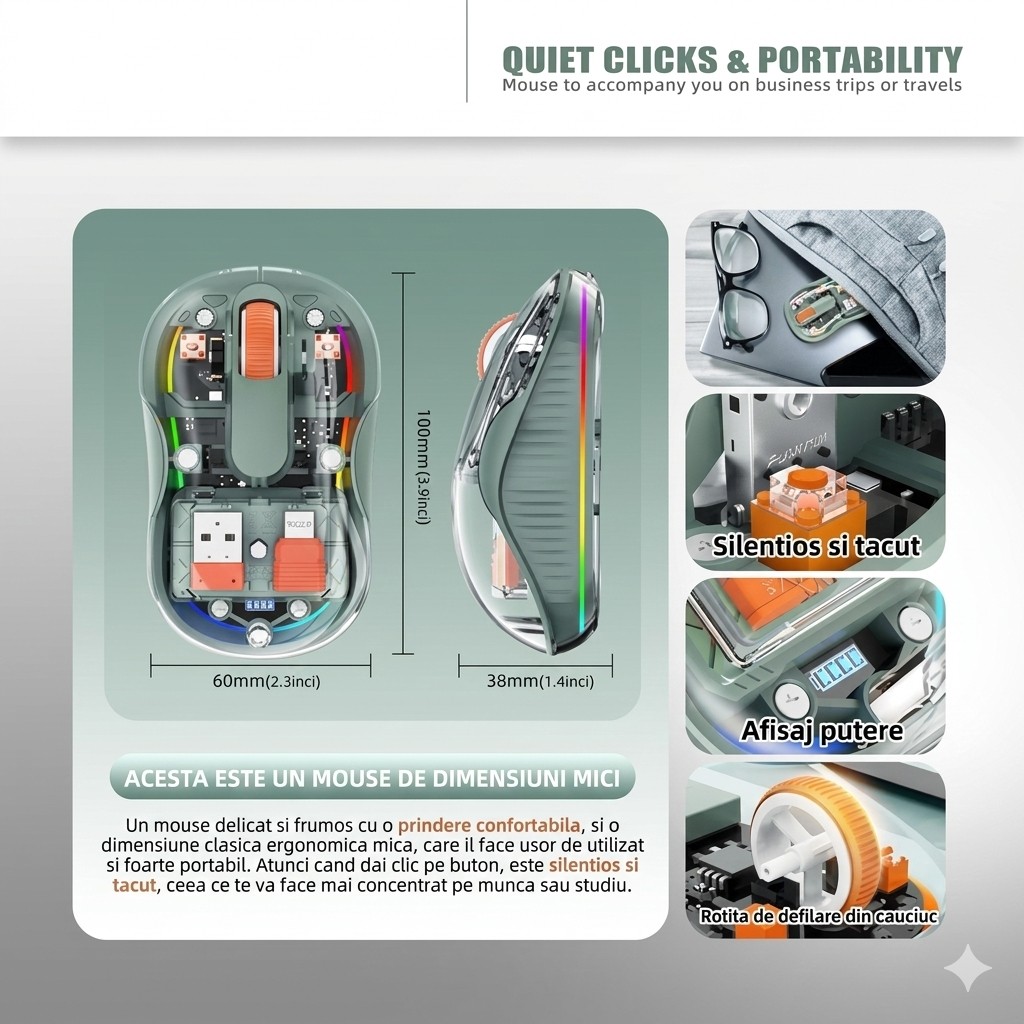 QUIET CLICKS & PORTABILITY
Mouse to accompany you on business trips or travels

100mm(3.9inci)

60mm(2.3inci)

38mm(1.4inci)

ACESTA ESTE UN MOUSE DE DIMENSIUNI MICI

Un mouse delicat si frumos cu o prindere confortabila, si o dimensiune clasica ergonomica mica, care il face usor de utilizat si foarte portabil. Atunci cand dai clic pe buton, este silentios si tacut, ceea ce te va face mai concentrat pe munca sau studiu.

Silentios si tacut

Afisaj putere

Rotita de defilare din cauciuc