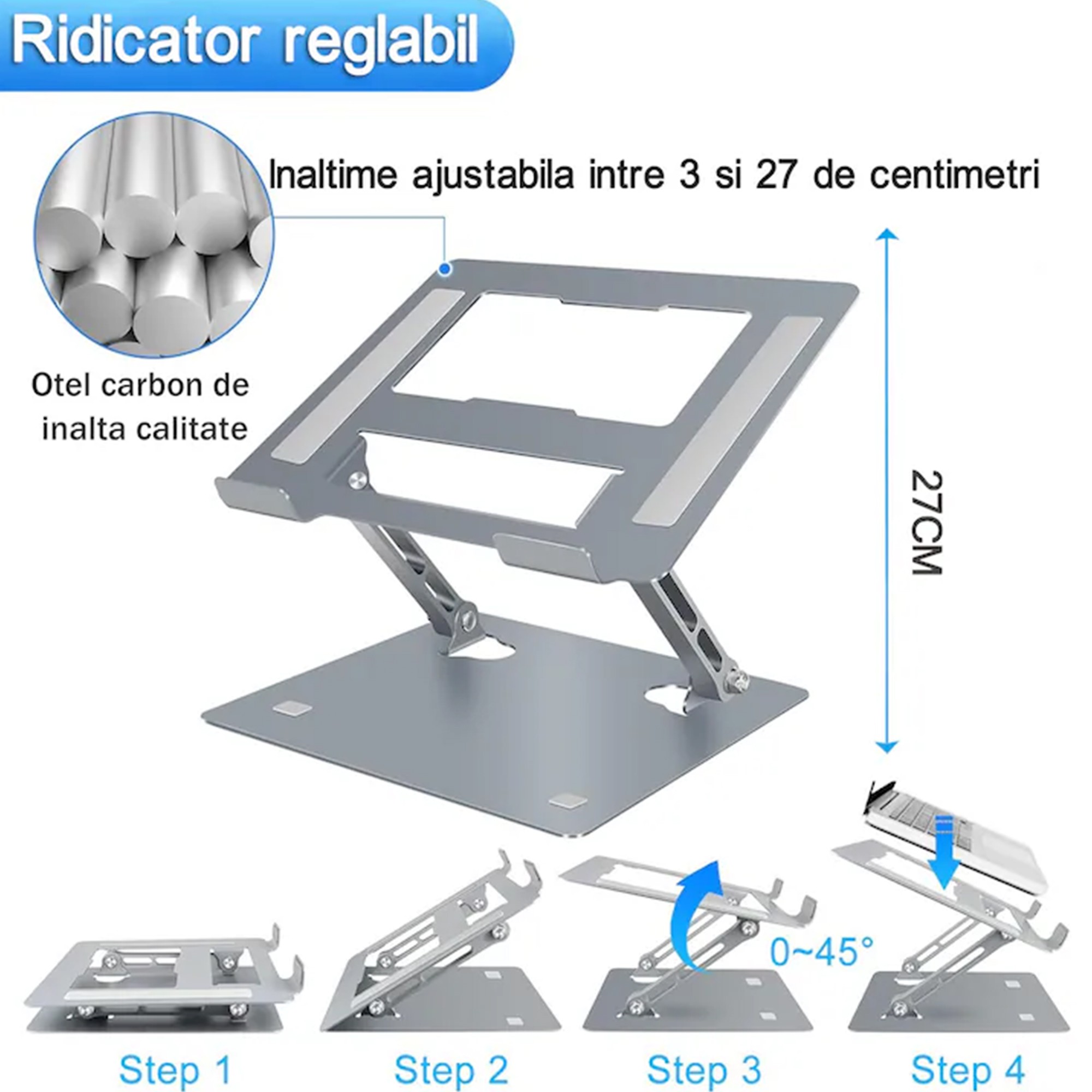 Ridicator reglabil

Inaltime ajustabila intre 3 si 27 de centimetri

Otel carbon de inalta calitate

27CM

0~45°

Step 1

Step 2

Step 3

Step 4